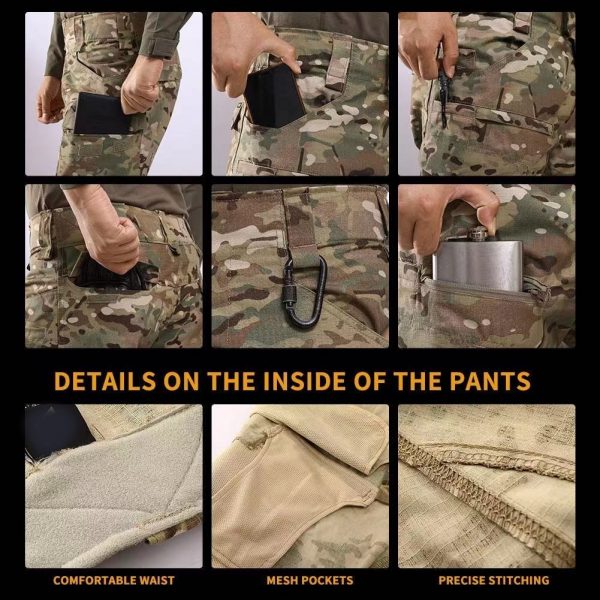 DETAILS ON THE INSIDE OF THE PANTS

COMFORTABLE WAIST

MESH POCKETS

PRECISE STITCHING